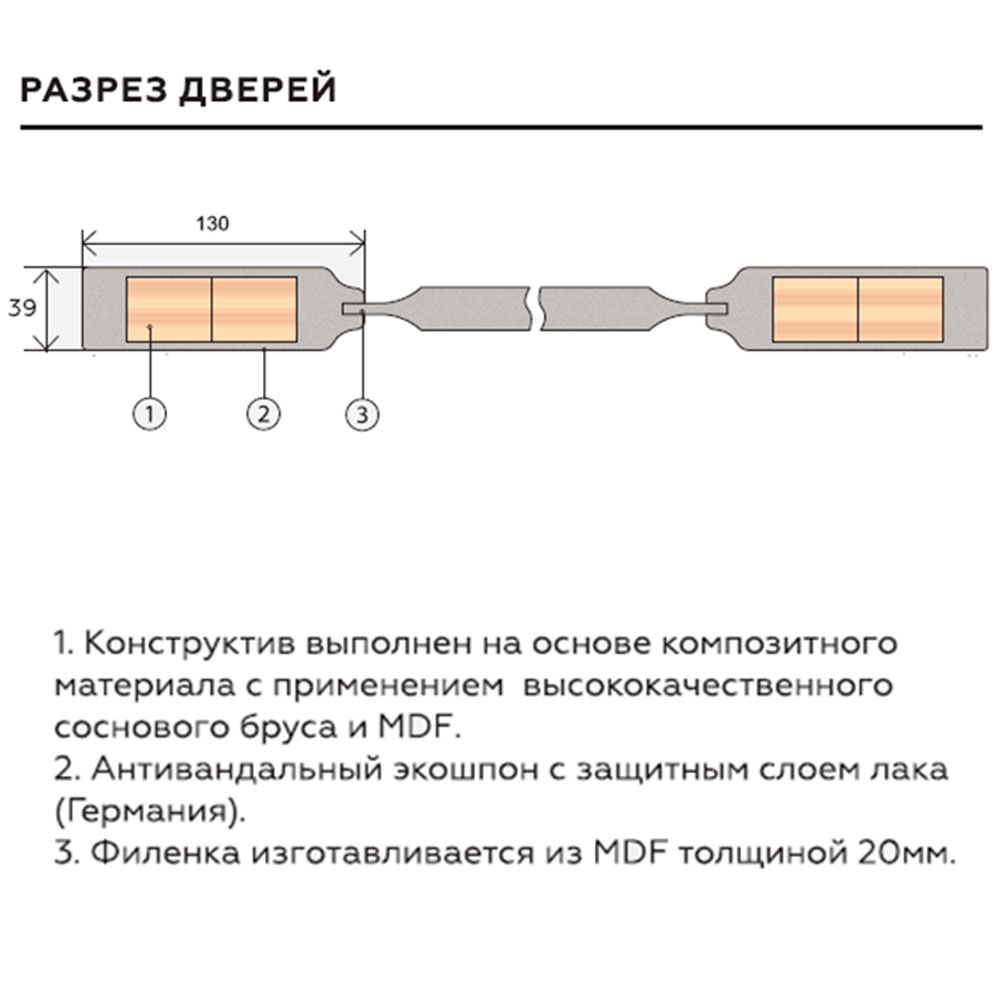 РАЗРЕЗ ДВЕРЕЙ

130

39

1

2

3

1. Конструктив выполнен на основе композитного материала с применением высококачественного соснового бруса и MDF.
2. Антивандальный экошпон с защитным слоем лака (Германия).
3. Филенка изготавливается из MDF толщиной 20мм.